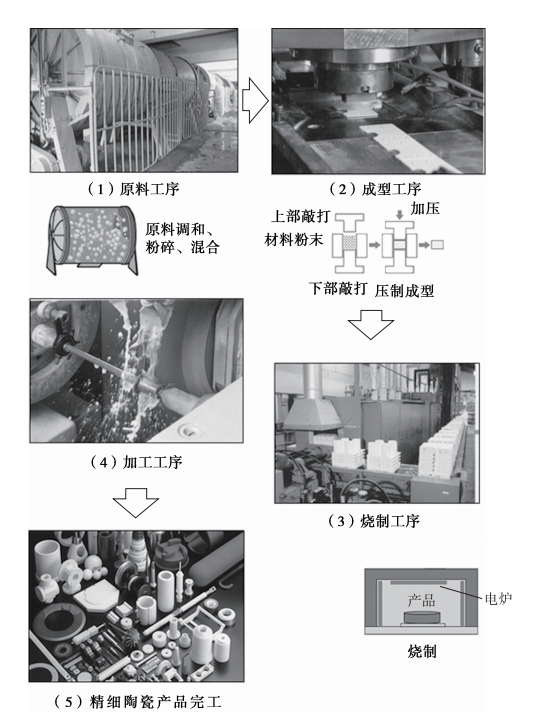 （1）原料工序

原料调和、粉碎、混合

（2）成型工序

上部敲打
材料粉末
加压
下部敲打
压制成型

（4）加工工序

（3）烧制工序

产品
电炉
烧制

（5）精细陶瓷产品完工